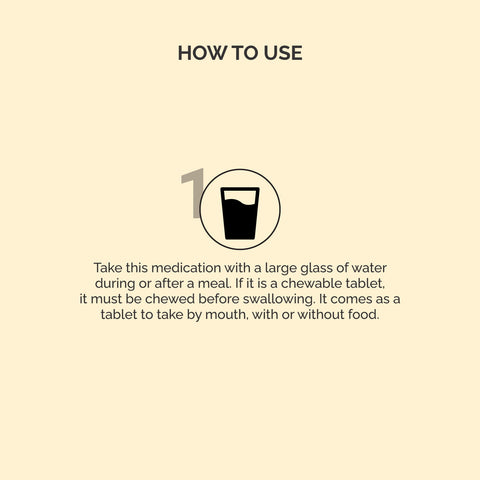 HOW TO USE

1

Take this medication with a large glass of water during or after a meal. If it is a chewable tablet, it must be chewed before swallowing. It comes as a tablet to take by mouth, with or without food.