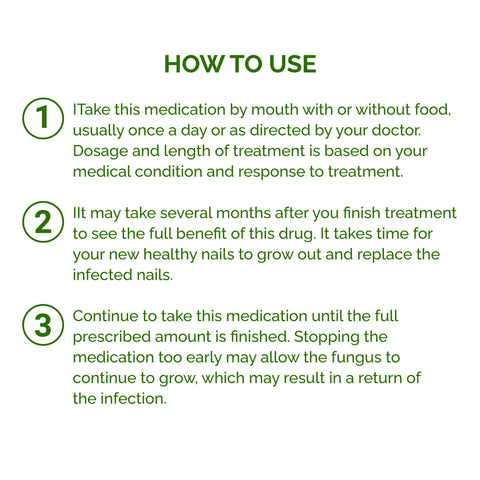 HOW TO USE

1 ITake this medication by mouth with or without food, usually once a day or as directed by your doctor. Dosage and length of treatment is based on your medical condition and response to treatment.

2 IIt may take several months after you finish treatment to see the full benefit of this drug. It takes time for your new healthy nails to grow out and replace the infected nails.

3 Continue to take this medication until the full prescribed amount is finished. Stopping the medication too early may allow the fungus to continue to grow, which may result in a return of the infection.