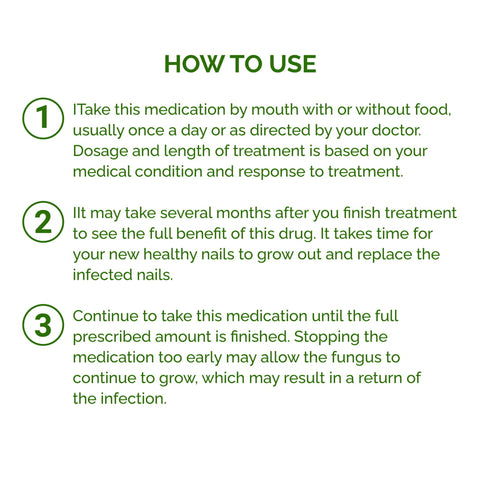 HOW TO USE

1 ITake this medication by mouth with or without food, usually once a day or as directed by your doctor. Dosage and length of treatment is based on your medical condition and response to treatment.

2 IIt may take several months after you finish treatment to see the full benefit of this drug. It takes time for your new healthy nails to grow out and replace the infected nails.

3 Continue to take this medication until the full prescribed amount is finished. Stopping the medication too early may allow the fungus to continue to grow, which may result in a return of the infection.