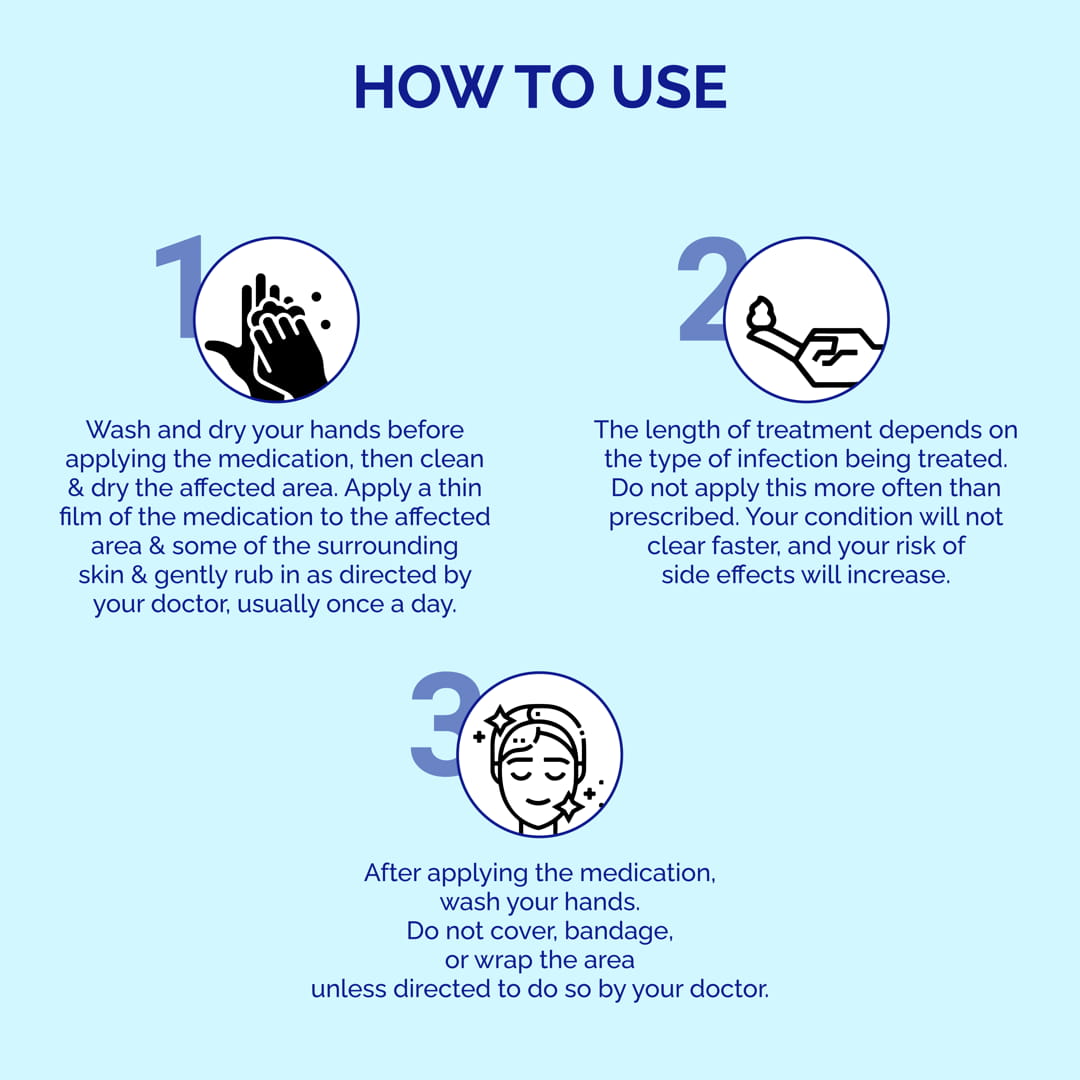 HOW TO USE

1

Wash and dry your hands before applying the medication, then clean & dry the affected area. Apply a thin film of the medication to the affected area & some of the surrounding skin & gently rub in as directed by your doctor, usually once a day.

2

The length of treatment depends on the type of infection being treated. Do not apply this more often than prescribed. Your condition will not clear faster, and your risk of side effects will increase.

3

After applying the medication, wash your hands. Do not cover, bandage, or wrap the area unless directed to do so by your doctor.