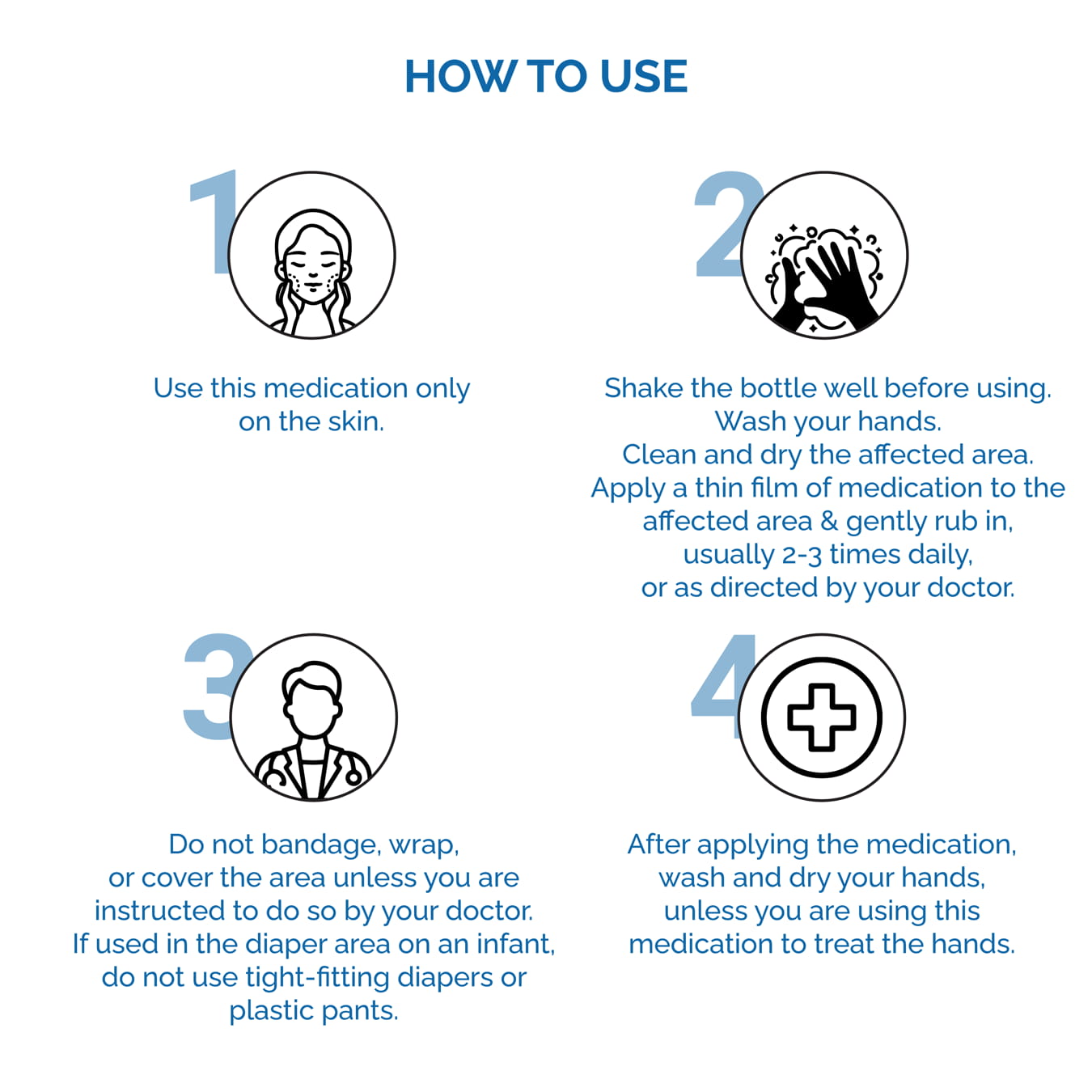 HOW TO USE

1

Use this medication only on the skin.

2

Shake the bottle well before using. Wash your hands. Clean and dry the affected area. Apply a thin film of medication to the affected area & gently rub in, usually 2-3 times daily, or as directed by your doctor.

3

Do not bandage, wrap, or cover the area unless you are instructed to do so by your doctor. If used in the diaper area on an infant, do not use tight-fitting diapers or plastic pants.

4

After applying the medication, wash and dry your hands, unless you are using this medication to treat the hands.