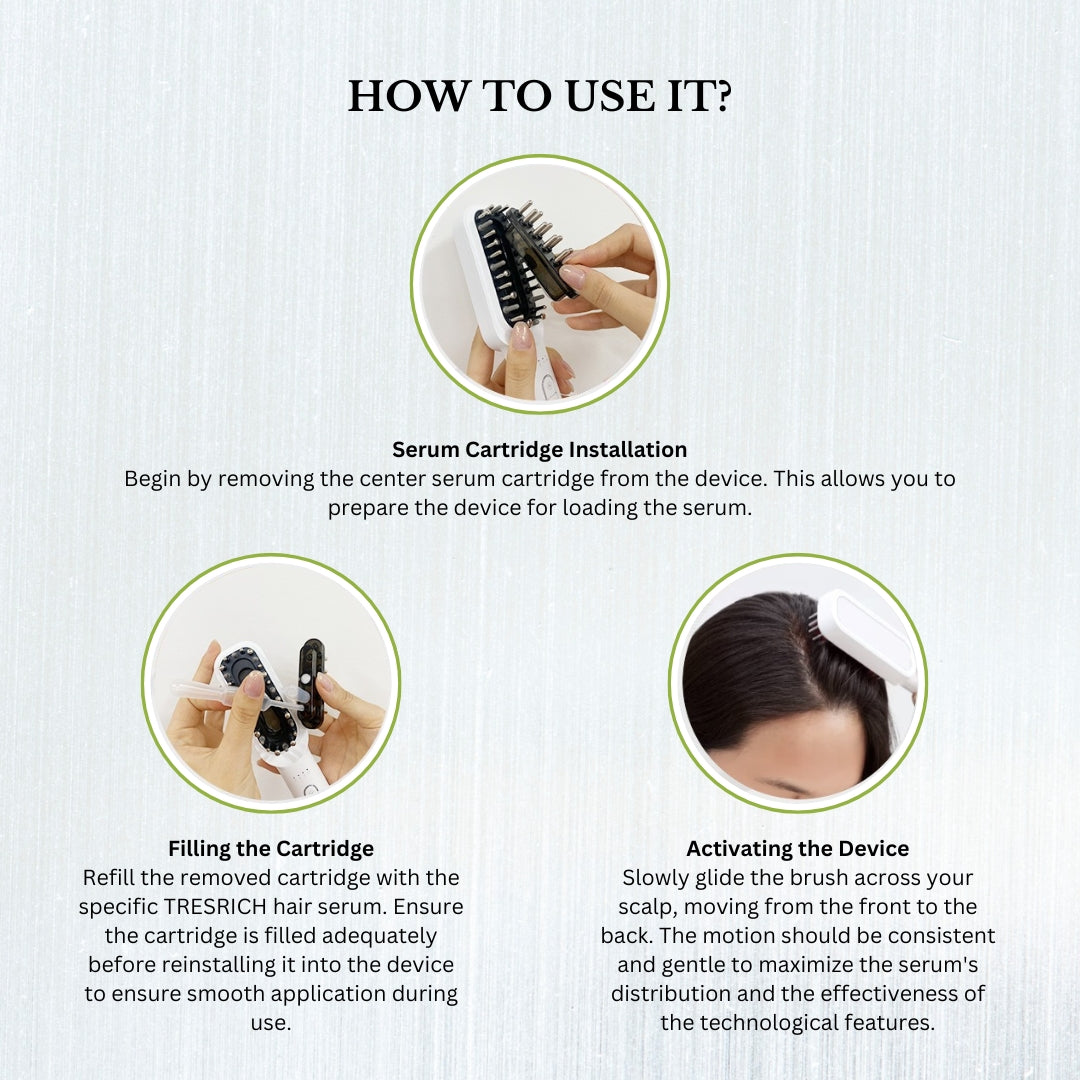 HOW TO USE IT?

Serum Cartridge Installation
Begin by removing the center serum cartridge from the device. This allows you to prepare the device for loading the serum.

Filling the Cartridge
Refill the removed cartridge with the specific TRESRICH hair serum. Ensure the cartridge is filled adequately before reinstalling it into the device to ensure smooth application during use.

Activating the Device
Slowly glide the brush across your scalp, moving from the front to the back. The motion should be consistent and gentle to maximize the serum's distribution and the effectiveness of the technological features.